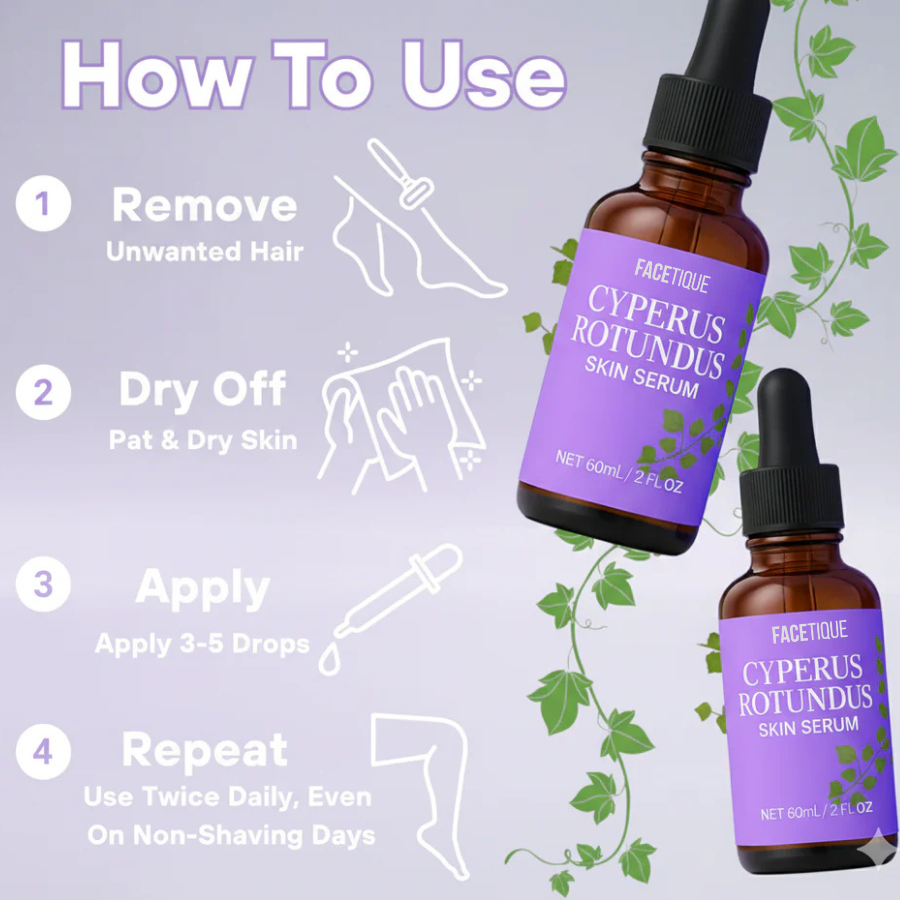 How To Use

1 Remove
Unwanted Hair

2 Dry Off
Pat & Dry Skin

3 Apply
Apply 3-5 Drops

4 Repeat
Use Twice Daily, Even On Non-Shaving Days

FACETIQUE
CYPERUS ROTUNDUS
SKIN SERUM
NET 60mL / 2 FL OZ

FACETIQUE
CYPERUS ROTUNDUS
SKIN SERUM
NET 60mL / 2 FL OZ