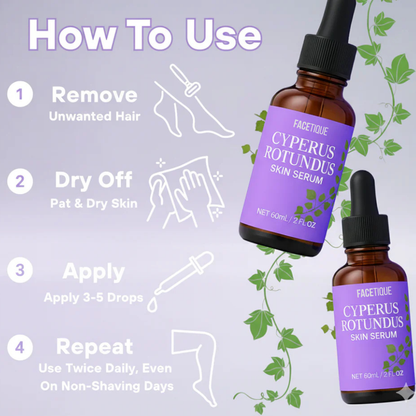 How To Use

1 Remove
Unwanted Hair

2 Dry Off
Pat & Dry Skin

3 Apply
Apply 3-5 Drops

4 Repeat
Use Twice Daily, Even On Non-Shaving Days

FACETIQUE
CYPERUS ROTUNDUS
SKIN SERUM
NET 60mL / 2 FL OZ

FACETIQUE
CYPERUS ROTUNDUS
SKIN SERUM
NET 60mL / 2 FL OZ